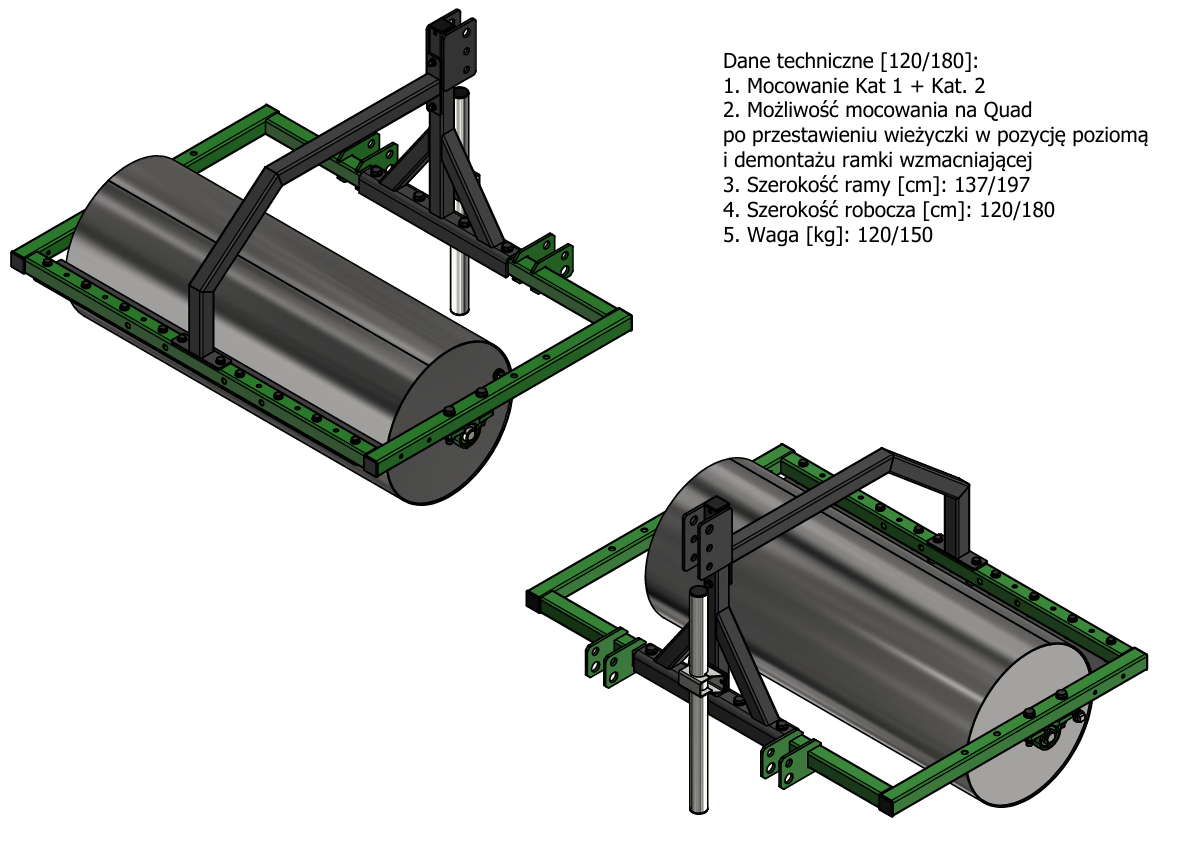 Dane techniczne [120/180]:
1. Mocowanie Kat 1 + Kat. 2
2. Możliwość mocowania na Quad po przestawieniu wieżyczki w pozycję poziomą i demontażu ramki wzmacniającej
3. Szerokość ramy [cm]: 137/197
4. Szerokość robocza [cm]: 120/180
5. Waga [kg]: 120/150